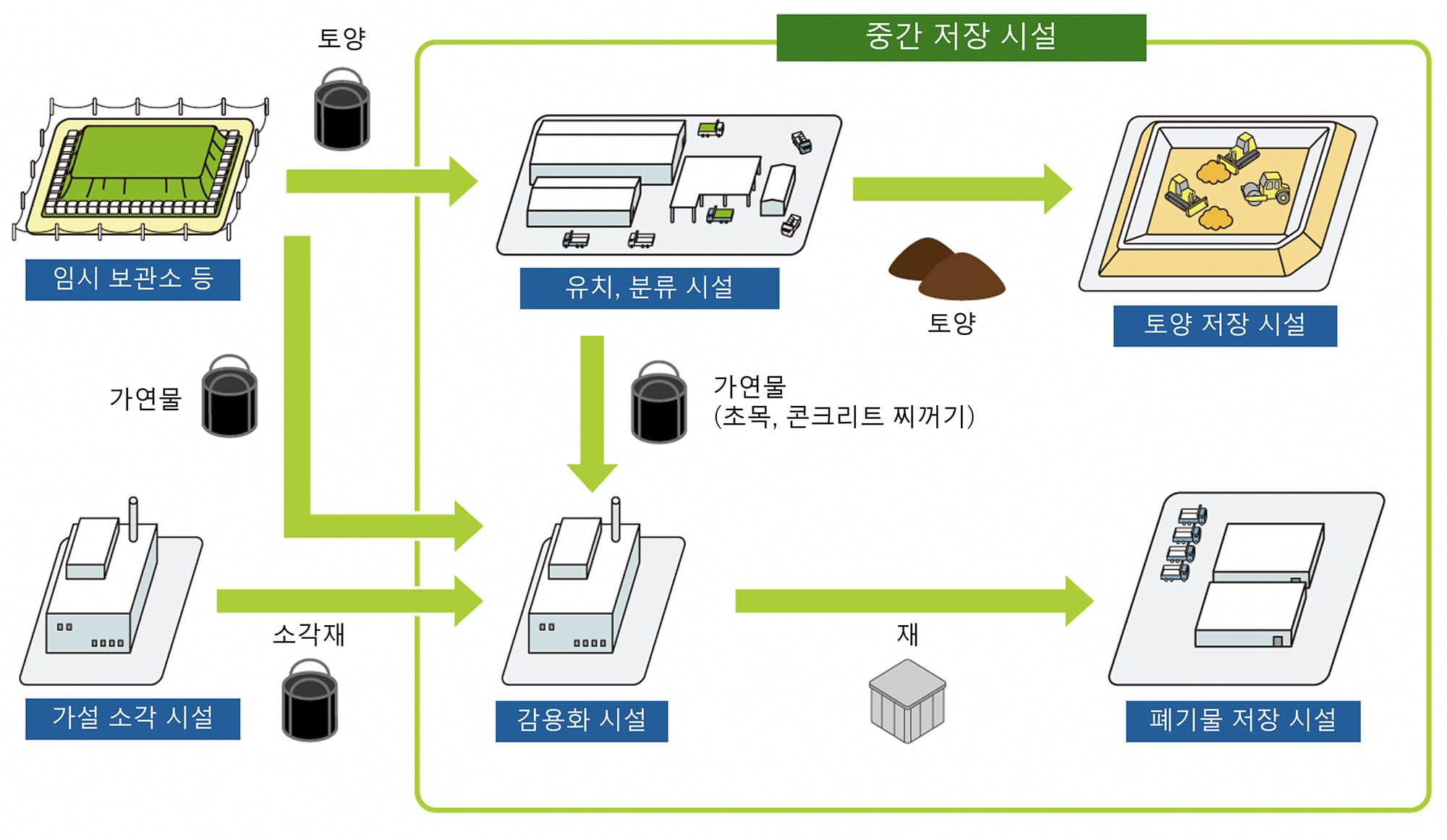 중간 저장 시설

토양

임시 보관소 등

유치, 분류 시설

토양

토양 저장 시설

가연물

가연물
(초목, 콘크리트 찌꺼기)

소각재

재

가설 소각 시설

감용화 시설

폐기물 저장 시설