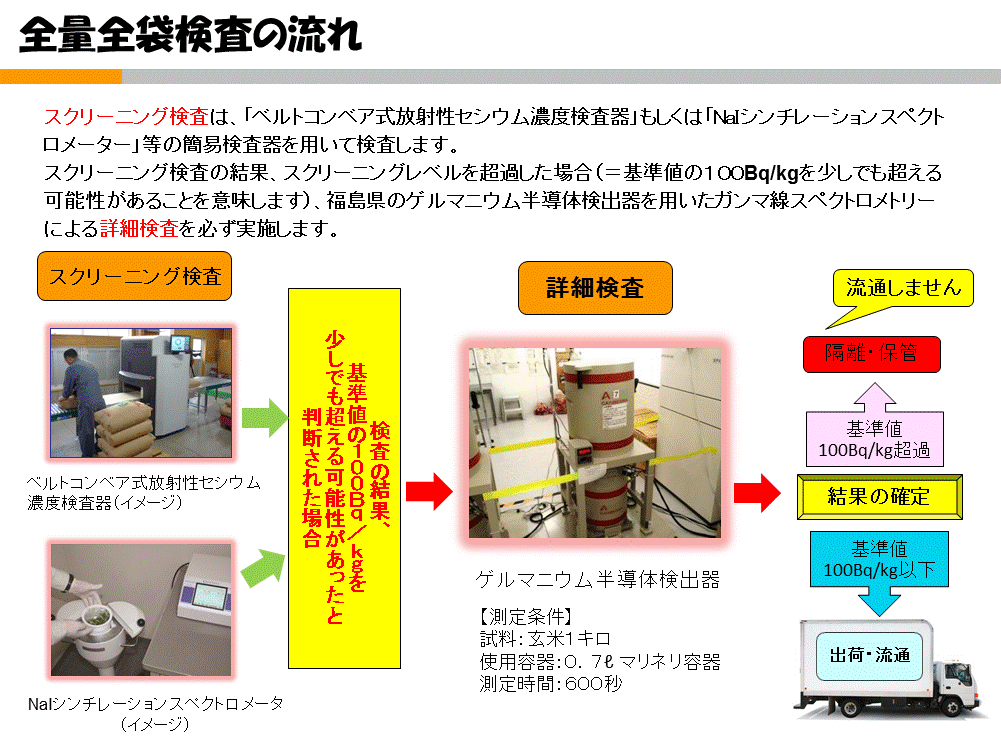 全量全袋検査の流れ

スクリーニング検査は、「ベルトコンベア式放射性セシウム濃度検査器」もしくは「NaIシンチレーションスペクトロメーター」等の簡易検査器を用いて検査します。
スクリーニング検査の結果、スクリーニングレベルを超過した場合（＝基準値の100Bq/kgを少しでも超える可能性があることを意味します）、福島県のゲルマニウム半導体検出器を用いたガンマ線スペクトロメトリーによる詳細検査を必ず実施します。

スクリーニング検査

ベルトコンベア式放射性セシウム濃度検査器（イメージ）

NaIシンチレーションスペクトロメータ（イメージ）

検査の結果、基準値の100Bq/kgを少しでも超える可能性があったと判断された場合

詳細検査

ゲルマニウム半導体検出器

【測定条件】
試料：玄米1キロ
使用容器：0.7ℓ マリネリ容器
測定時間：600秒

流通しません

隔離・保管

基準値
100Bq/kg超過

結果の確定

基準値
100Bq/kg以下

出荷・流通